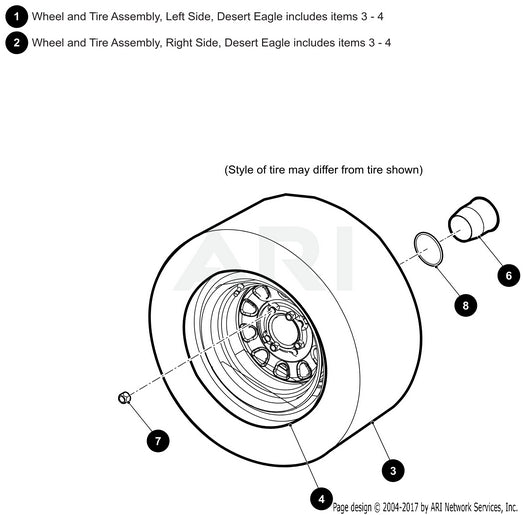 1 Wheel and Tire Assembly, Left Side, Desert Eagle includes items 3 - 4

2 Wheel and Tire Assembly, Right Side, Desert Eagle includes items 3 - 4

(Style of tire may differ from tire shown)

ARI

6

8

7

3

4

Page design © 2004-2017 by ARI Network Services, Inc.