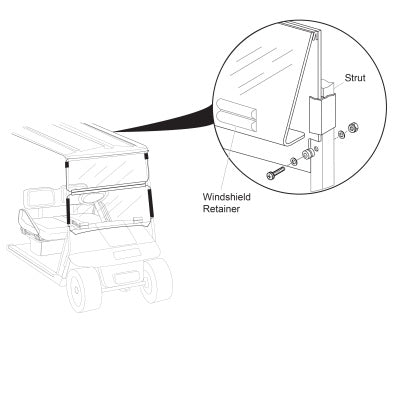 Strut

Windshield Retainer