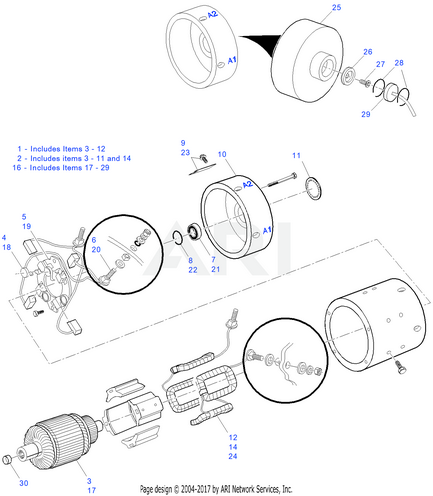 A2
A1
25
26
27
28
29

1 - Includes Items 3 - 12
2 - Includes items 3 - 11 and 14
16 - Includes Items 17 - 29

9
23
10
11
A2
A1
5
19
4
18
6
20
8
22
7
21

ARI

12
14
24
30
3
17

Page design © 2004-2017 by ARI Network Services, Inc.