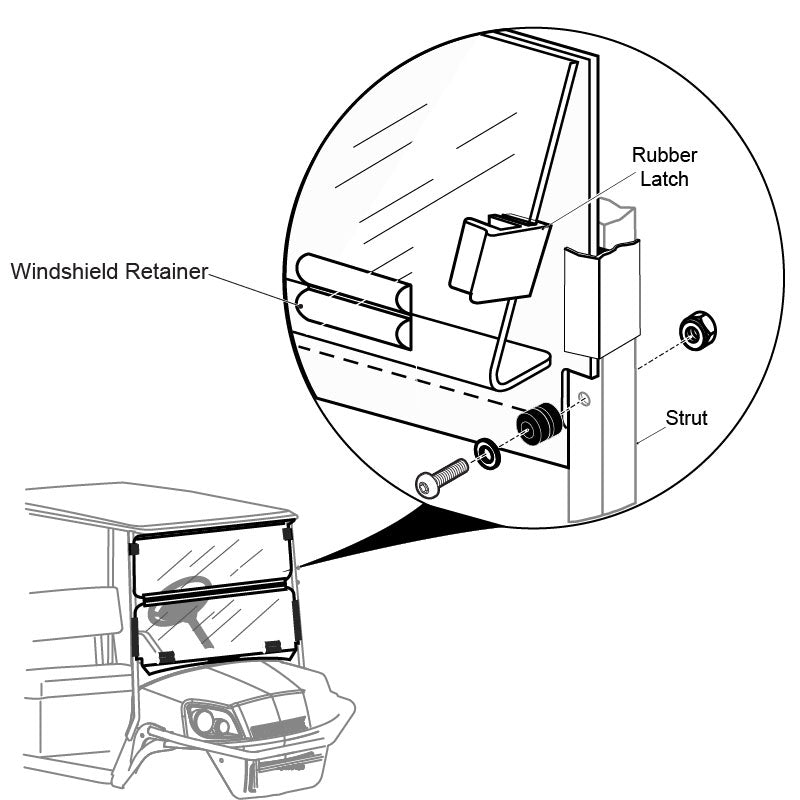 Rubber Latch

Windshield Retainer

Strut