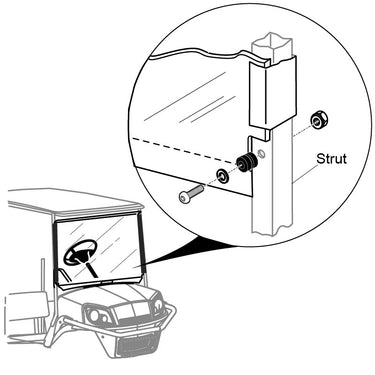 Strut