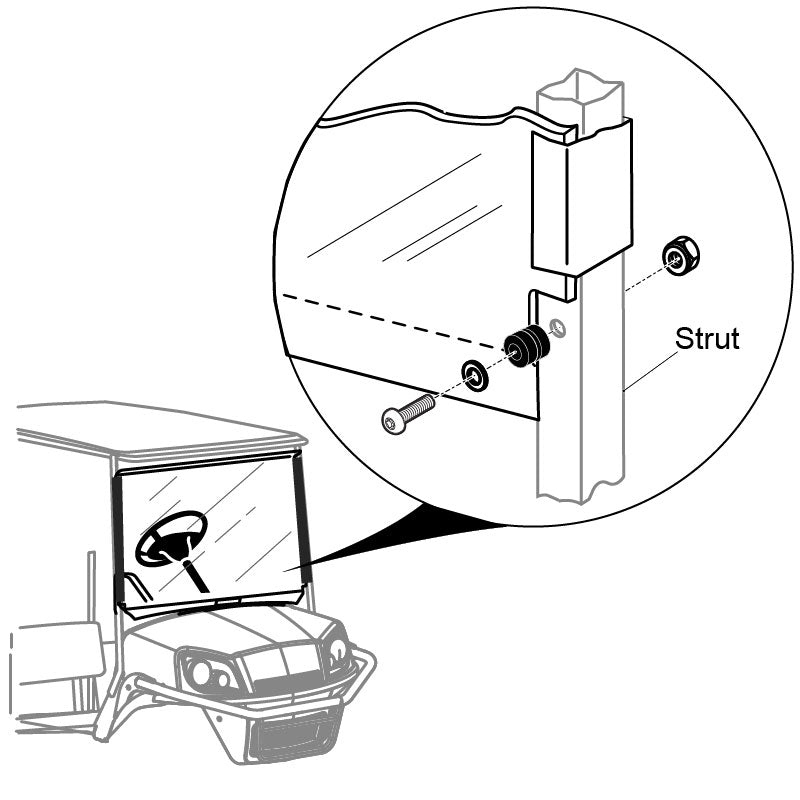 Strut