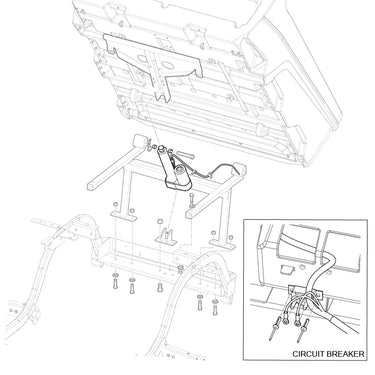 CIRCUIT BREAKER