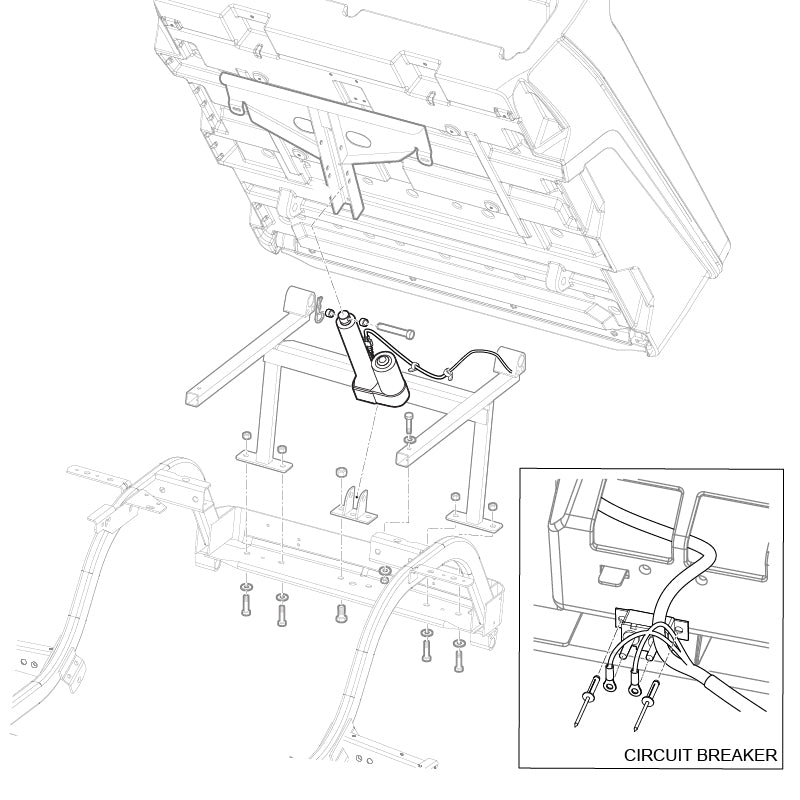 CIRCUIT BREAKER