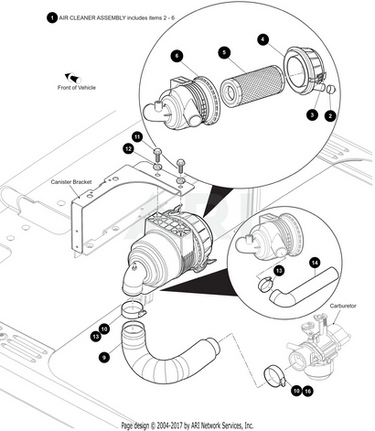 1 AIR CLEANER ASSEMBLY includes items 2 - 6

Front of Vehicle

6
5
4
3
2

11
12

Canister Bracket

ARI

13
14

Carburetor

10
13

9

10 16

Page design © 2004-2017 by ARI Network Services, Inc.