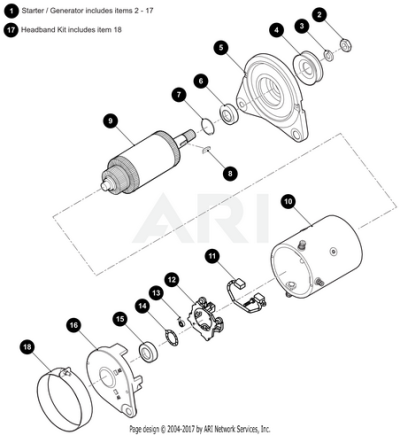 1 Starter / Generator includes items 2 - 17

17 Headband Kit includes item 18

2
3
4
5
6
7
9
8
ARI
10
11
12
13
14
15
16
18

Page design © 2004-2017 by ARI Network Services, Inc.