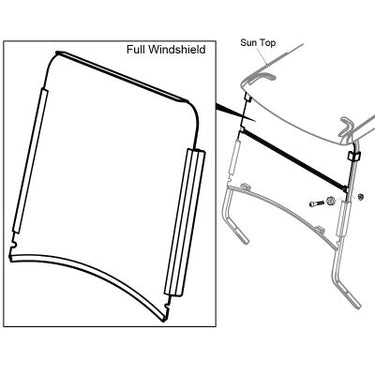 Full Windshield

Sun Top