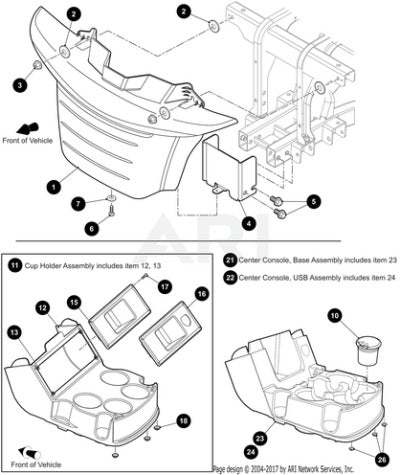 2
2
3
Front of Vehicle
1
7
6
4
5
ARI
11 Cup Holder Assembly includes item 12, 13
17
15
16
12
13
18
Front of Vehicle
21 Center Console, Base Assembly includes item 23
22 Center Console, USB Assembly includes item 24
10
23
24
26
Page design © 2004-2017 by ARI Network Services, Inc.