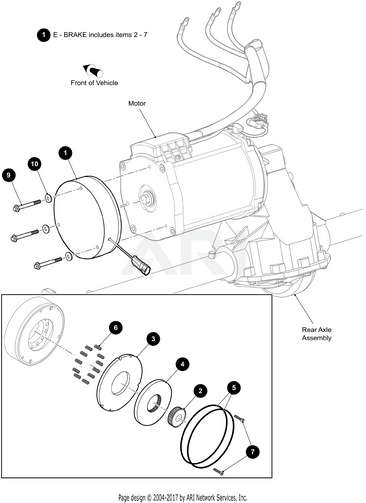 1 E - BRAKE includes items 2 - 7

Front of Vehicle

Motor

1

10

9

ARI

Rear Axle Assembly

6

3

4

2

5

7

Page design © 2004-2017 by ARI Network Services, Inc.