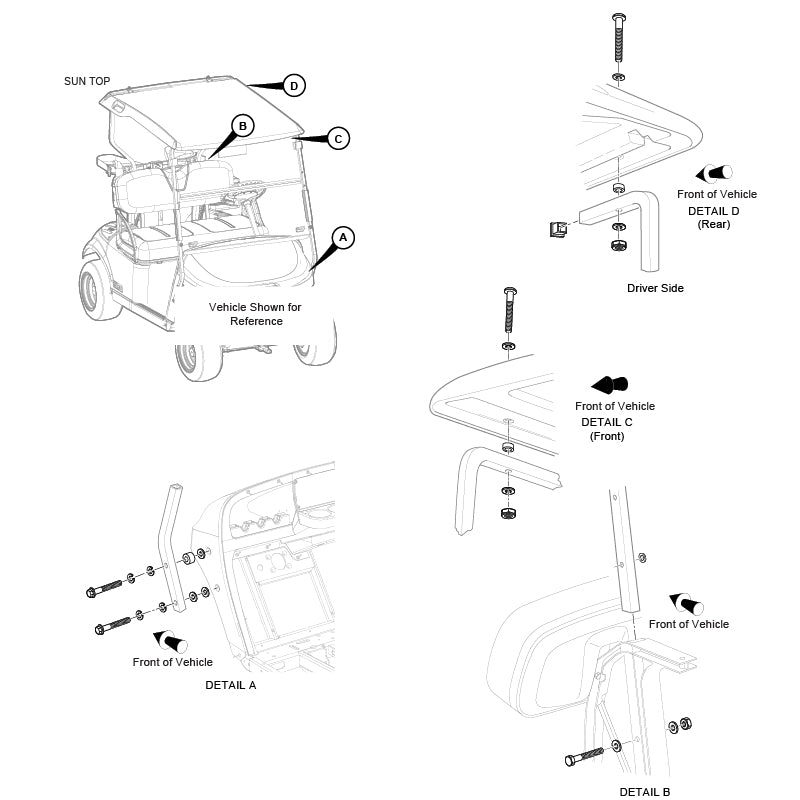 SUN TOP

D

B

C

A

Vehicle Shown for Reference

Front of Vehicle
DETAIL D
(Rear)

Driver Side

Front of Vehicle
DETAIL C
(Front)

Front of Vehicle

DETAIL A

Front of Vehicle

DETAIL B