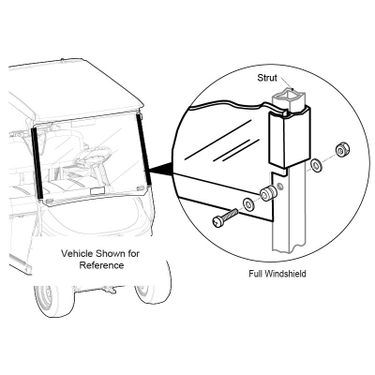 Strut

Vehicle Shown for Reference

Full Windshield