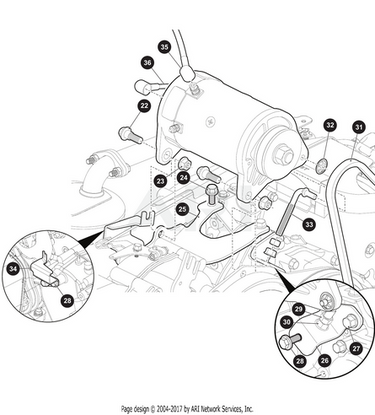 35
36
22
32
31
23
24
25
33
34
28
29
30
27
28
26

Page design © 2004-2017 by ARI Network Services, Inc.