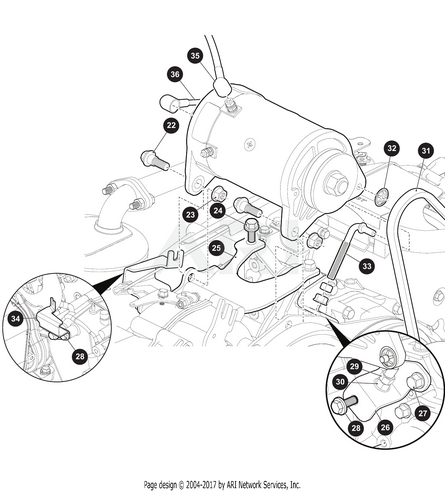 35
36
22
32
31
23
24
25
33
34
28
29
30
27
28
26
Page design © 2004-2017 by ARI Network Services, Inc.