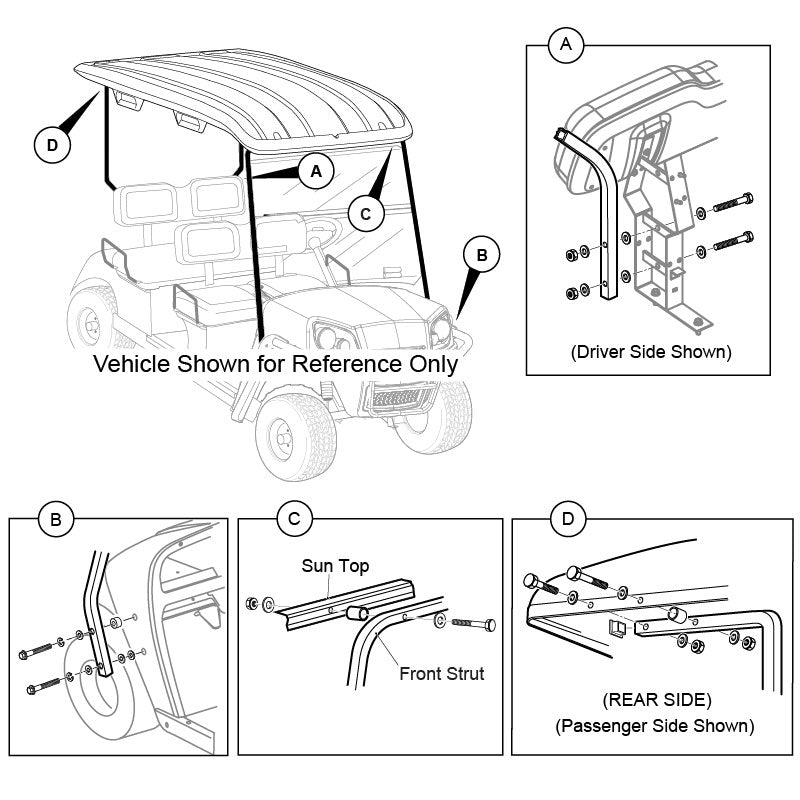 D

A

C

B

Vehicle Shown for Reference Only

A

(Driver Side Shown)

B

C

Sun Top

Front Strut

D

(REAR SIDE)
(Passenger Side Shown)