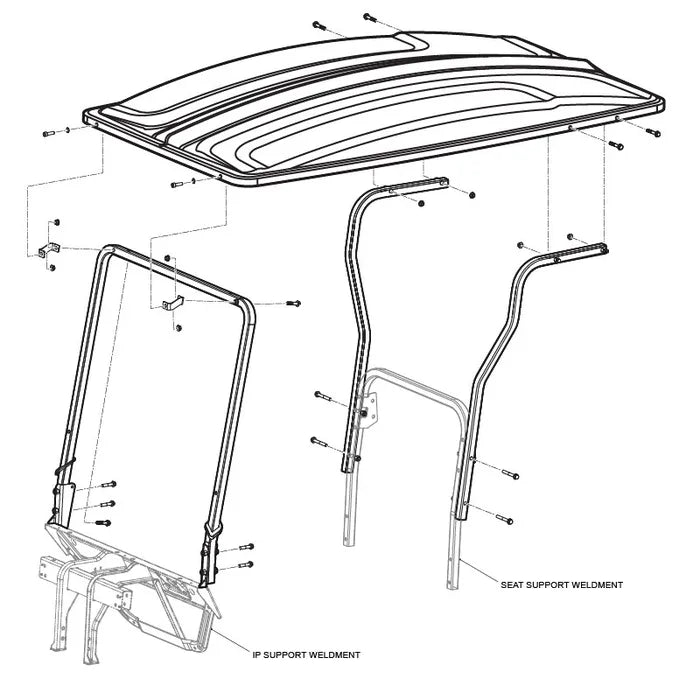 SEAT SUPPORT WELDMENT

IP SUPPORT WELDMENT