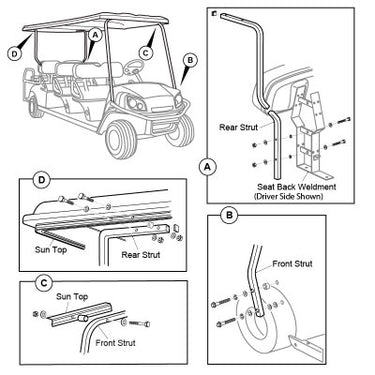 D
A
C
B

Rear Strut
A
Seat Back Weldment
(Driver Side Shown)

D
Sun Top
Rear Strut

B
Front Strut

C
Sun Top
Front Strut