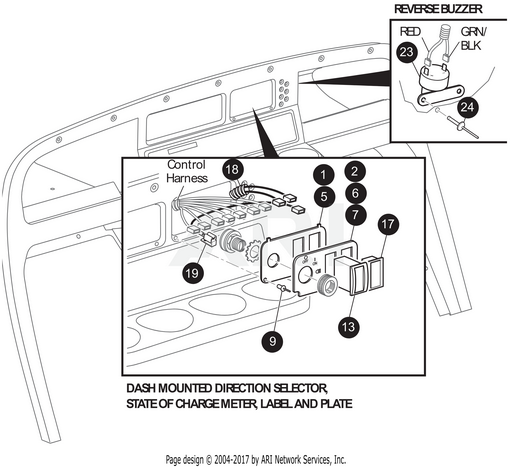 REVERSE BUZZER

RED

GRN/ BLK

23

24

Control Harness

18

1

2

5

6

7

17

19

13

9

DASH MOUNTED DIRECTION SELECTOR, STATE OF CHARGE METER, LABEL AND PLATE

Page design © 2004-2017 by ARI Network Services, Inc.