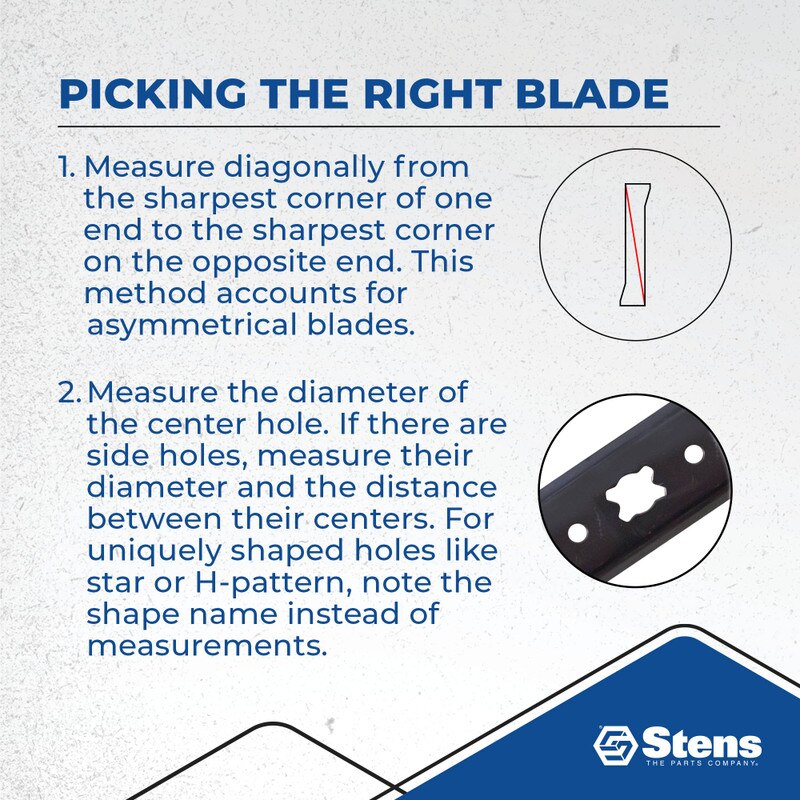 PICKING THE RIGHT BLADE

1. Measure diagonally from the sharpest corner of one end to the sharpest corner on the opposite end. This method accounts for asymmetrical blades.

2. Measure the diameter of the center hole. If there are side holes, measure their diameter and the distance between their centers. For uniquely shaped holes like star or H-pattern, note the shape name instead of measurements.

Stens
THE PARTS COMPANY.