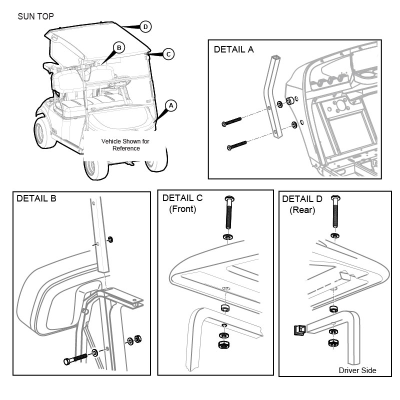 SUN TOP

D

B

C

A

Vehicle Shown for Reference

DETAIL A

DETAIL B

DETAIL C
(Front)

DETAIL D
(Rear)

Driver Side