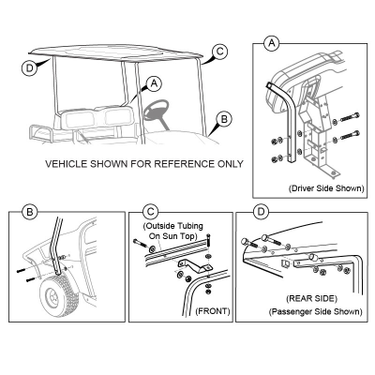 D

C

A

B

VEHICLE SHOWN FOR REFERENCE ONLY

A

(Driver Side Shown)

B

C

(Outside Tubing On Sun Top)

(FRONT)

D

(REAR SIDE)
(Passenger Side Shown)