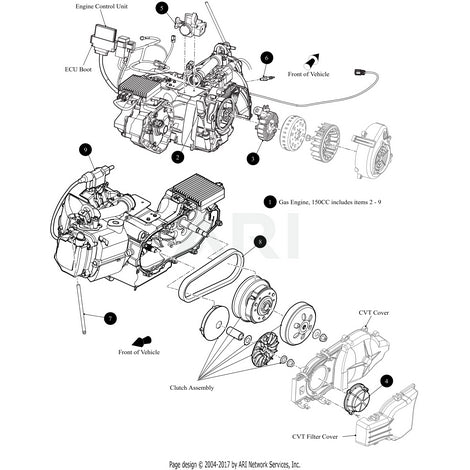 Engine Control Unit

5

ECU Boot

6

Front of Vehicle

2

3

9

1 Gas Engine, 150CC includes items 2 - 9

ARI

8

7

Front of Vehicle

CVT Cover

Clutch Assembly

4

CVT Filter Cover

Page design © 2004-2017 by ARI Network Services, Inc.